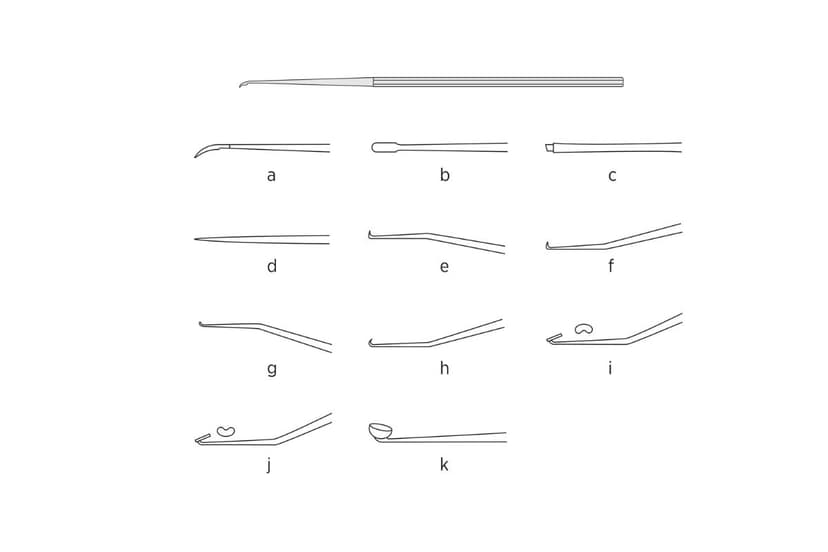 a
b
c
d
e
f
g
h
i
j
k